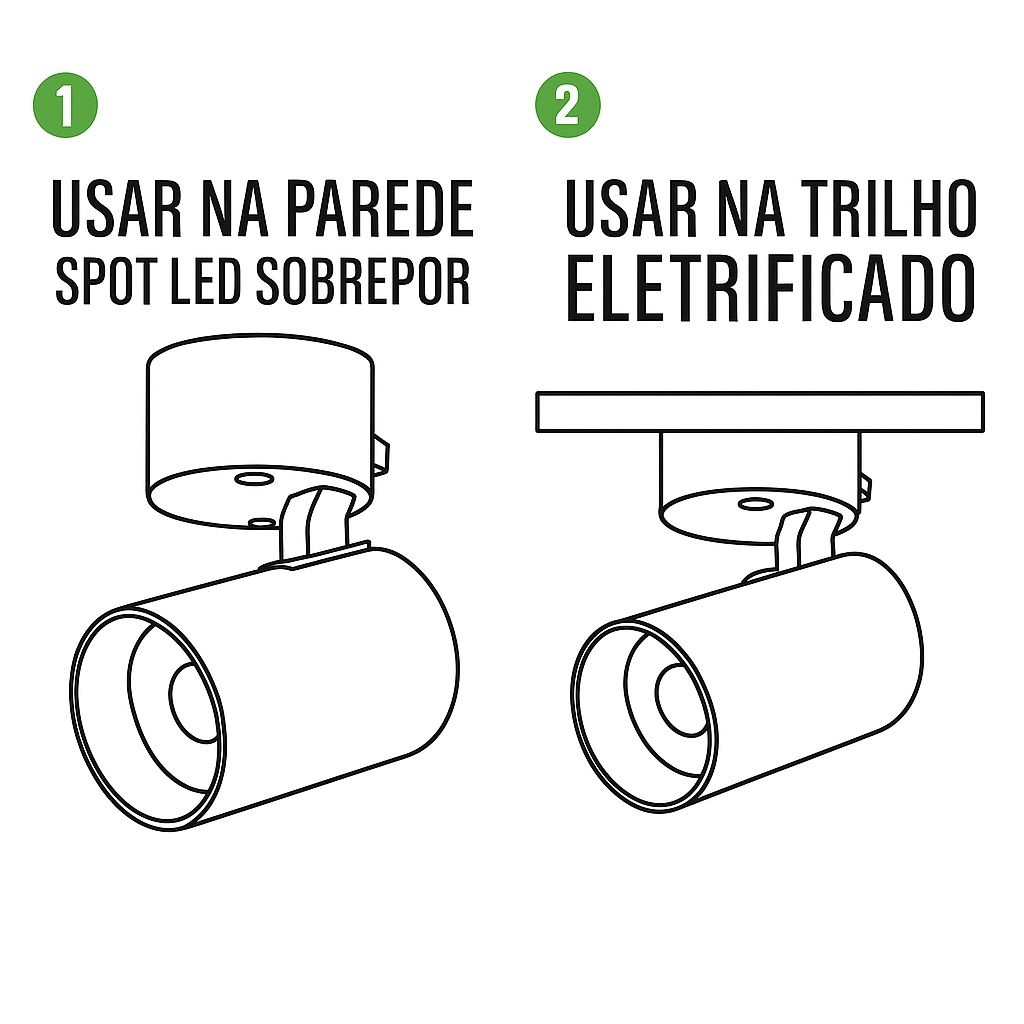 1

USAR NA PAREDE
SPOT LED SOBREPOR

2

USAR NA TRILHO
ELETRIFICADO