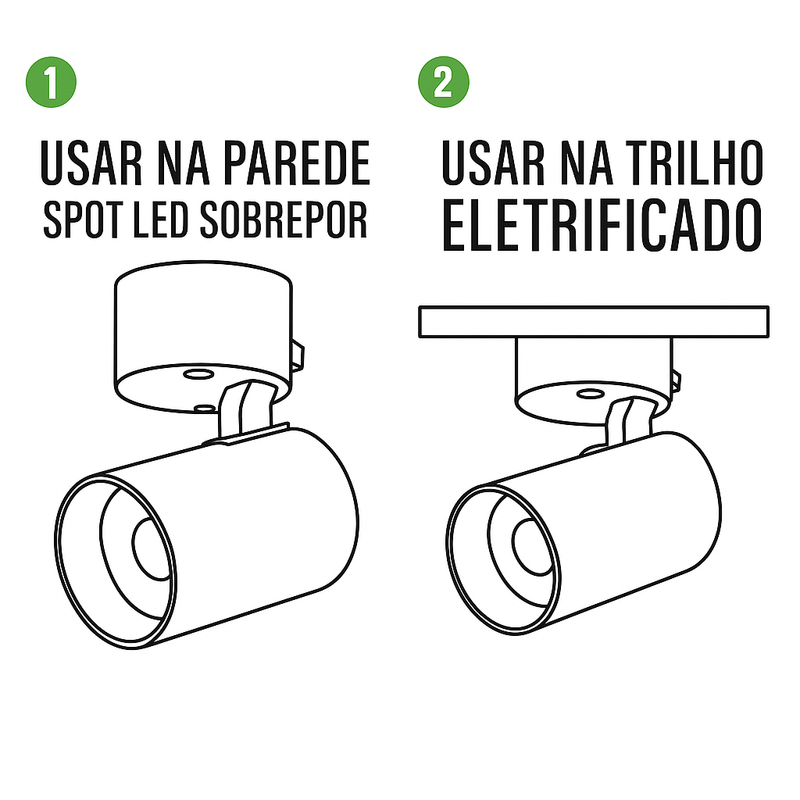 1

USAR NA PAREDE
SPOT LED SOBREPOR

2

USAR NA TRILHO
ELETRIFICADO